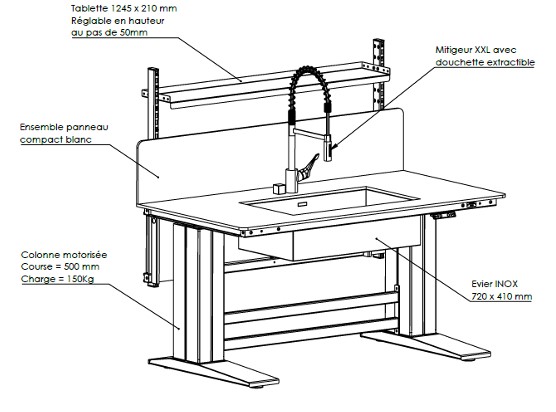 Tablette 1245 x 210 mm
Réglable en hauteur
au pas de 50mm

Mitigeur XXL avec
douchette extractible

Ensemble panneau
compact blanc

Colonne motorisée
Course = 500 mm
Charge = 150Kg

Evier INOX
720 x 410 mm